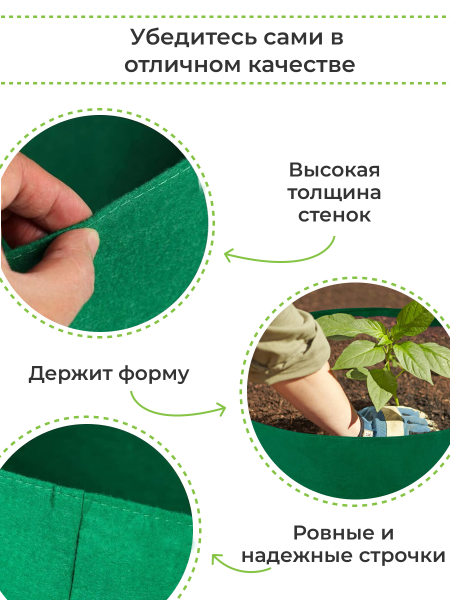 Убедитесь сами в отличном качестве

Высокая толщина стенок

Держит форму

Ровные и надежные строчки